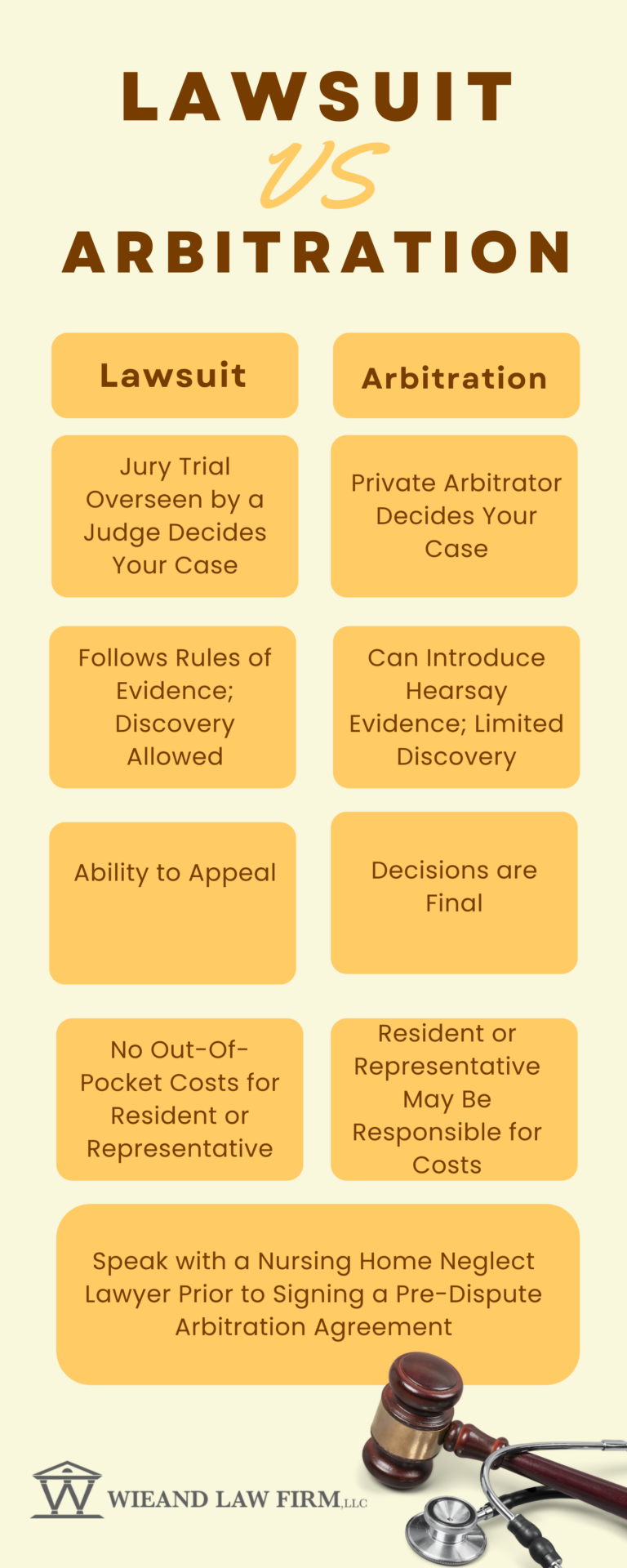 LAWSUIT
VS
ARBITRATION

| Lawsuit | Arbitration |
|---|---|
| Jury Trial Overseen by a Judge Decides Your Case | Private Arbitrator Decides Your Case |
| Follows Rules of Evidence; Discovery Allowed | Can Introduce Hearsay Evidence; Limited Discovery |
| Ability to Appeal | Decisions are Final |
| No Out-Of-Pocket Costs for Resident or Representative | Resident or Representative May Be Responsible for Costs |

Speak with a Nursing Home Neglect Lawyer Prior to Signing a Pre-Dispute Arbitration Agreement

W
WIEAND LAW FIRM, LLC