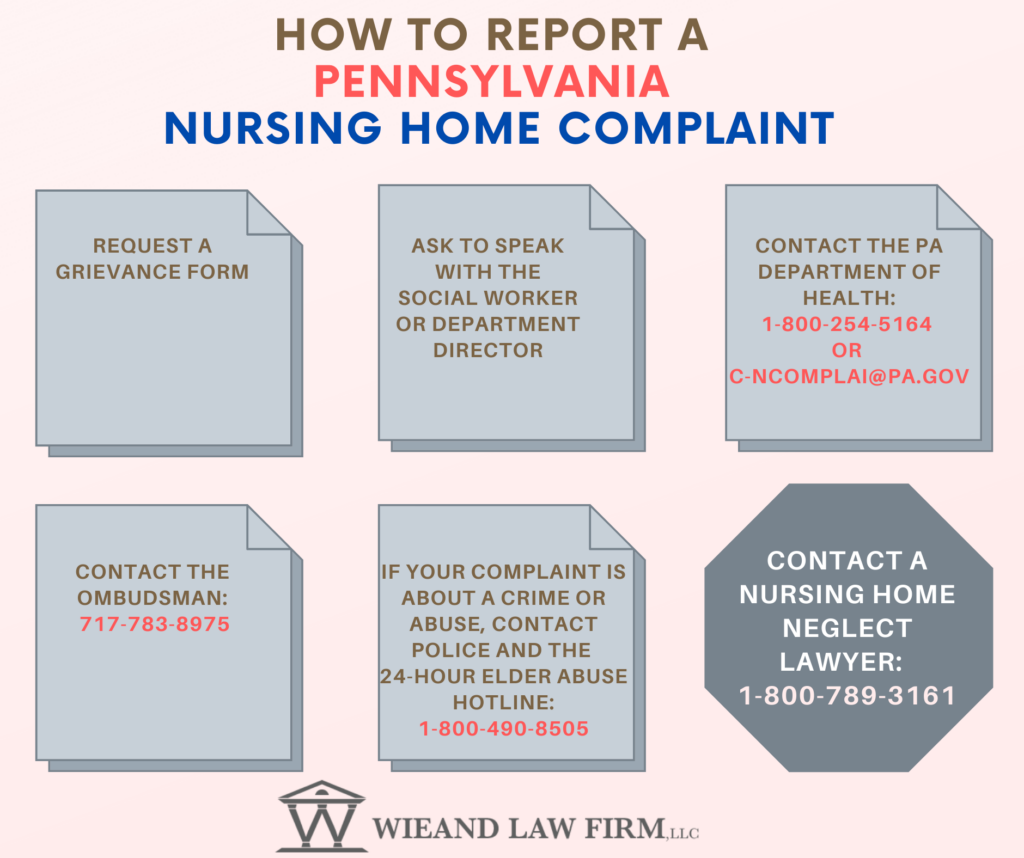 HOW TO REPORT A
PENNSYLVANIA
NURSING HOME COMPLAINT

REQUEST A GRIEVANCE FORM

ASK TO SPEAK WITH THE SOCIAL WORKER OR DEPARTMENT DIRECTOR

CONTACT THE PA DEPARTMENT OF HEALTH:
1-800-254-5164
OR
C-NCOMPLAI@PA.GOV

CONTACT THE OMBUDSMAN:
717-783-8975

IF YOUR COMPLAINT IS ABOUT A CRIME OR ABUSE, CONTACT POLICE AND THE 24-HOUR ELDER ABUSE HOTLINE:
1-800-490-8505

CONTACT A NURSING HOME NEGLECT LAWYER:
1-800-789-3161

W

WIEAND LAW FIRM, LLC