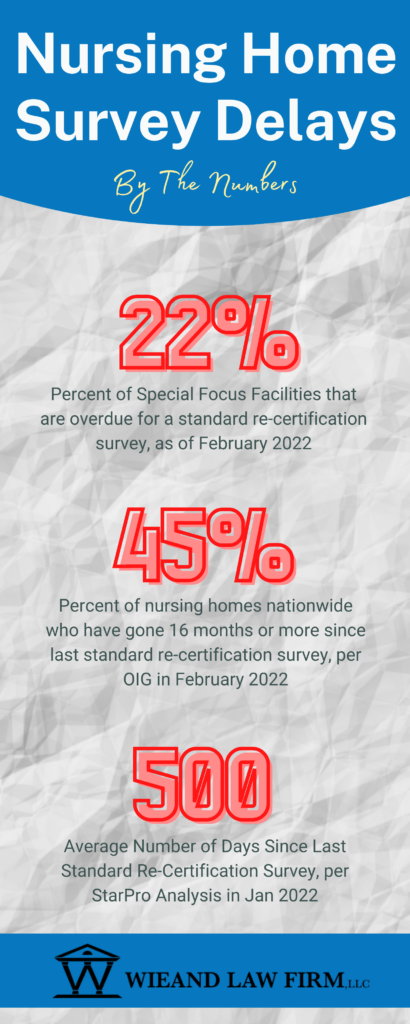 Nursing Home Survey Delays

By The Numbers

22%

Percent of Special Focus Facilities that are overdue for a standard re-certification survey, as of February 2022

45%

Percent of nursing homes nationwide who have gone 16 months or more since last standard re-certification survey, per OIG in February 2022

500

Average Number of Days Since Last Standard Re-Certification Survey, per StarPro Analysis in Jan 2022

W

WIEAND LAW FIRM, LLC