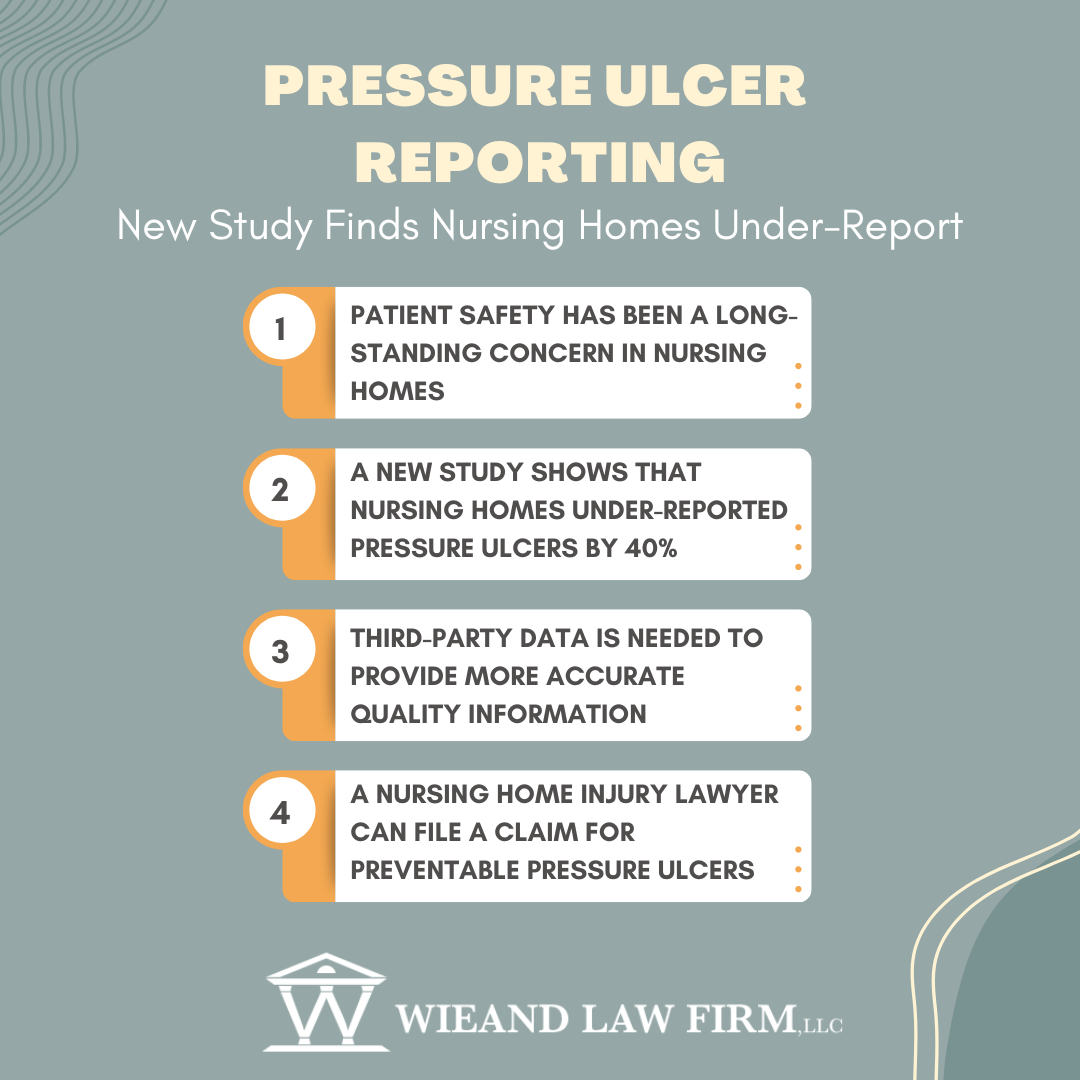 PRESSURE ULCER REPORTING

New Study Finds Nursing Homes Under-Report

1 PATIENT SAFETY HAS BEEN A LONG-STANDING CONCERN IN NURSING HOMES

2 A NEW STUDY SHOWS THAT NURSING HOMES UNDER-REPORTED PRESSURE ULCERS BY 40%

3 THIRD-PARTY DATA IS NEEDED TO PROVIDE MORE ACCURATE QUALITY INFORMATION

4 A NURSING HOME INJURY LAWYER CAN FILE A CLAIM FOR PREVENTABLE PRESSURE ULCERS

W WIEAND LAW FIRM, LLC