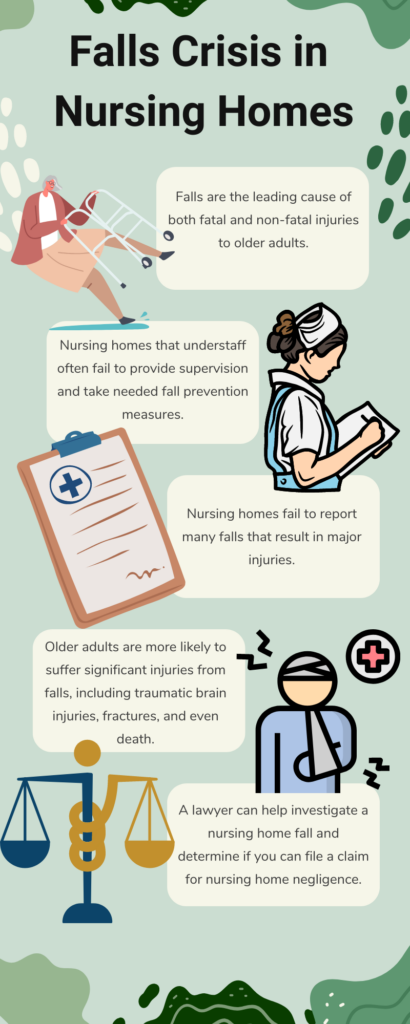 Falls Crisis in Nursing Homes

Falls are the leading cause of both fatal and non-fatal injuries to older adults.

Nursing homes that understaff often fail to provide supervision and take needed fall prevention measures.

Nursing homes fail to report many falls that result in major injuries.

Older adults are more likely to suffer significant injuries from falls, including traumatic brain injuries, fractures, and even death.

A lawyer can help investigate a nursing home fall and determine if you can file a claim for nursing home negligence.